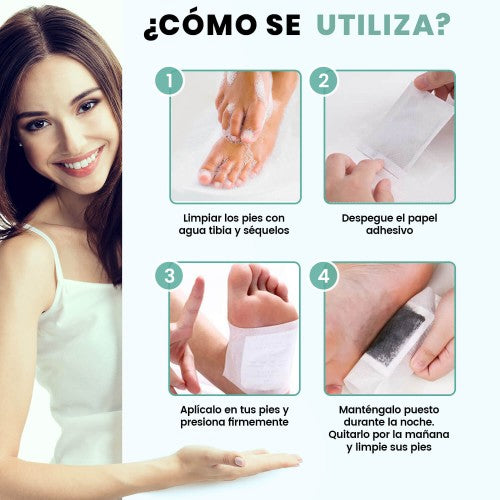 ¿CÓMO SE UTILIZA?

1

Limpiar los pies con agua tibia y séquelos

2

Despegue el papel adhesivo

3

Aplícalo en tus pies y presiona firmemente

4

Manténgalo puesto durante la noche. Quitarlo por la mañana y limpie sus pies